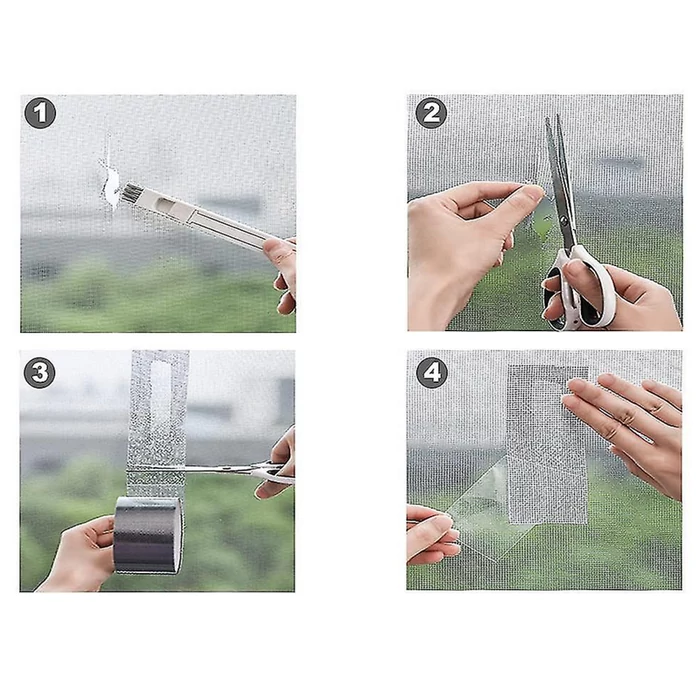 1

2

3

4