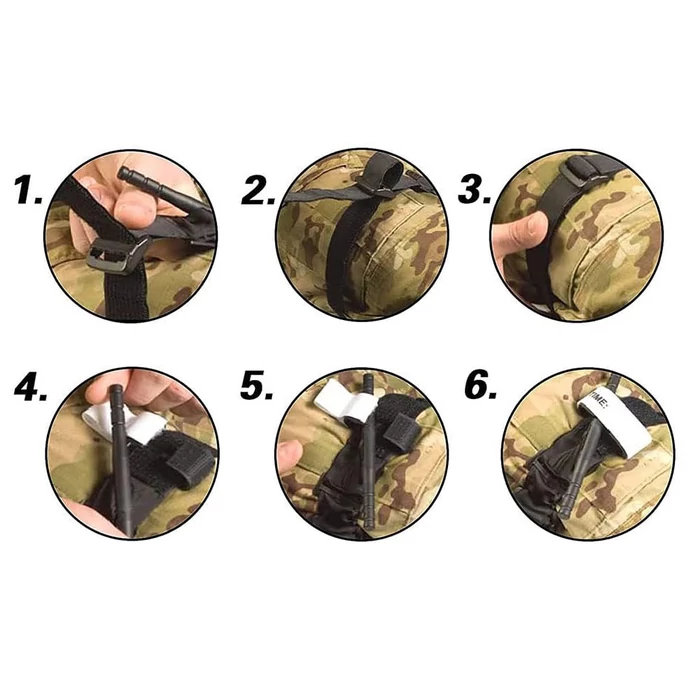 1.

2.

3.

4.

5.

6.

TIME: