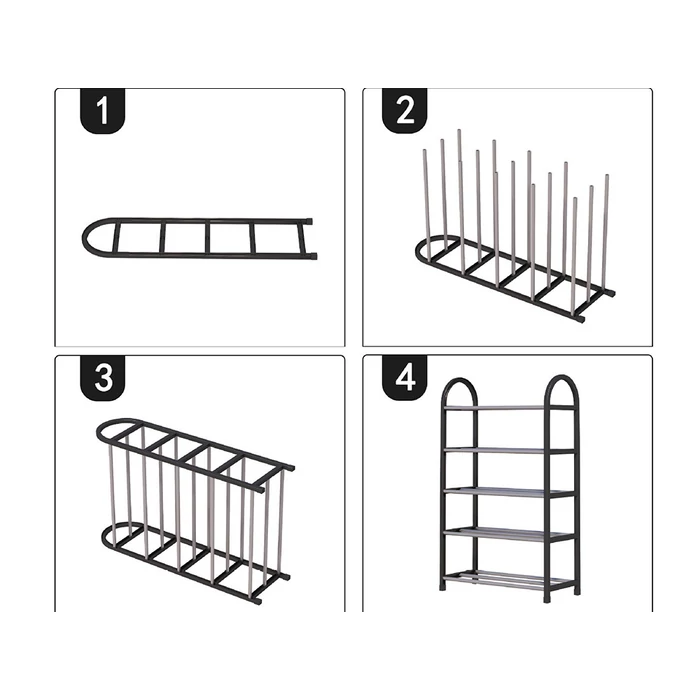 1

2

3

4