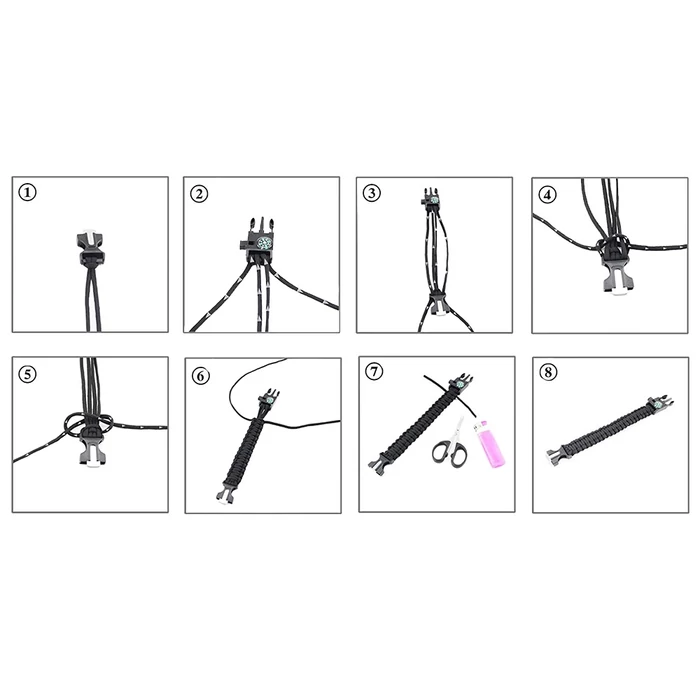 ①

②

③

④

⑤

⑥

⑦

⑧