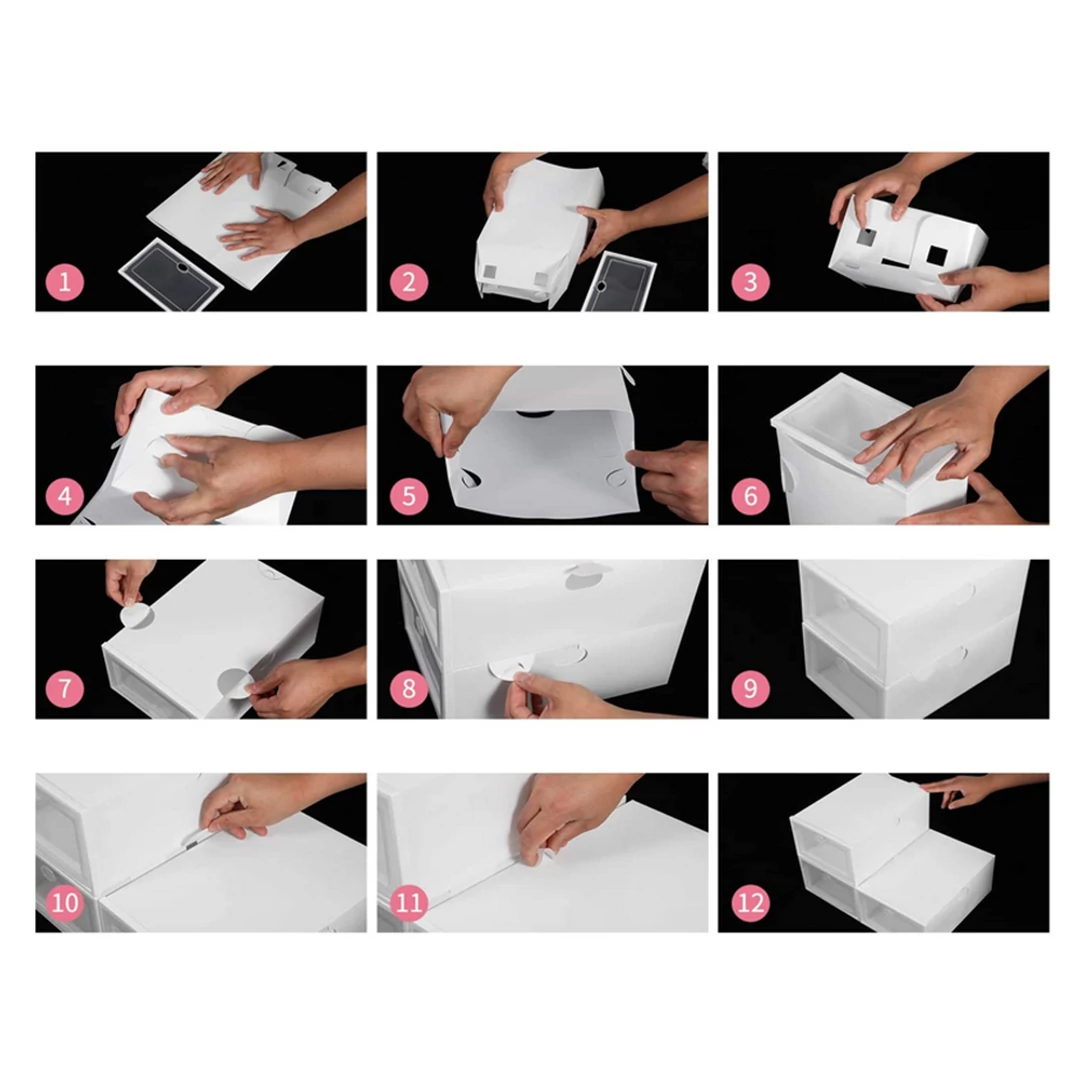 1
2
3
4
5
6
7
8
9
10
11
12