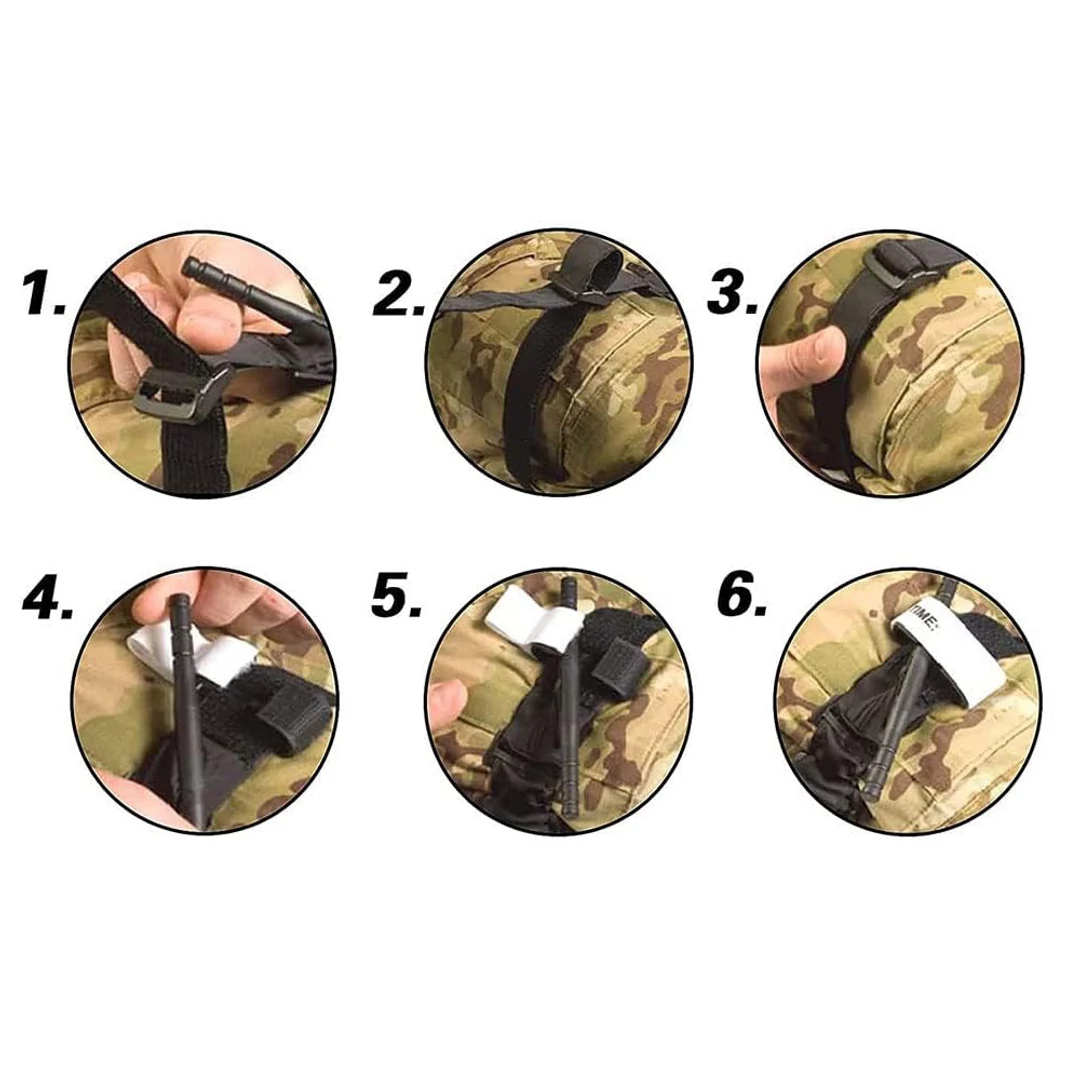 1.
2.
3.
4.
5.
6.
TIME: