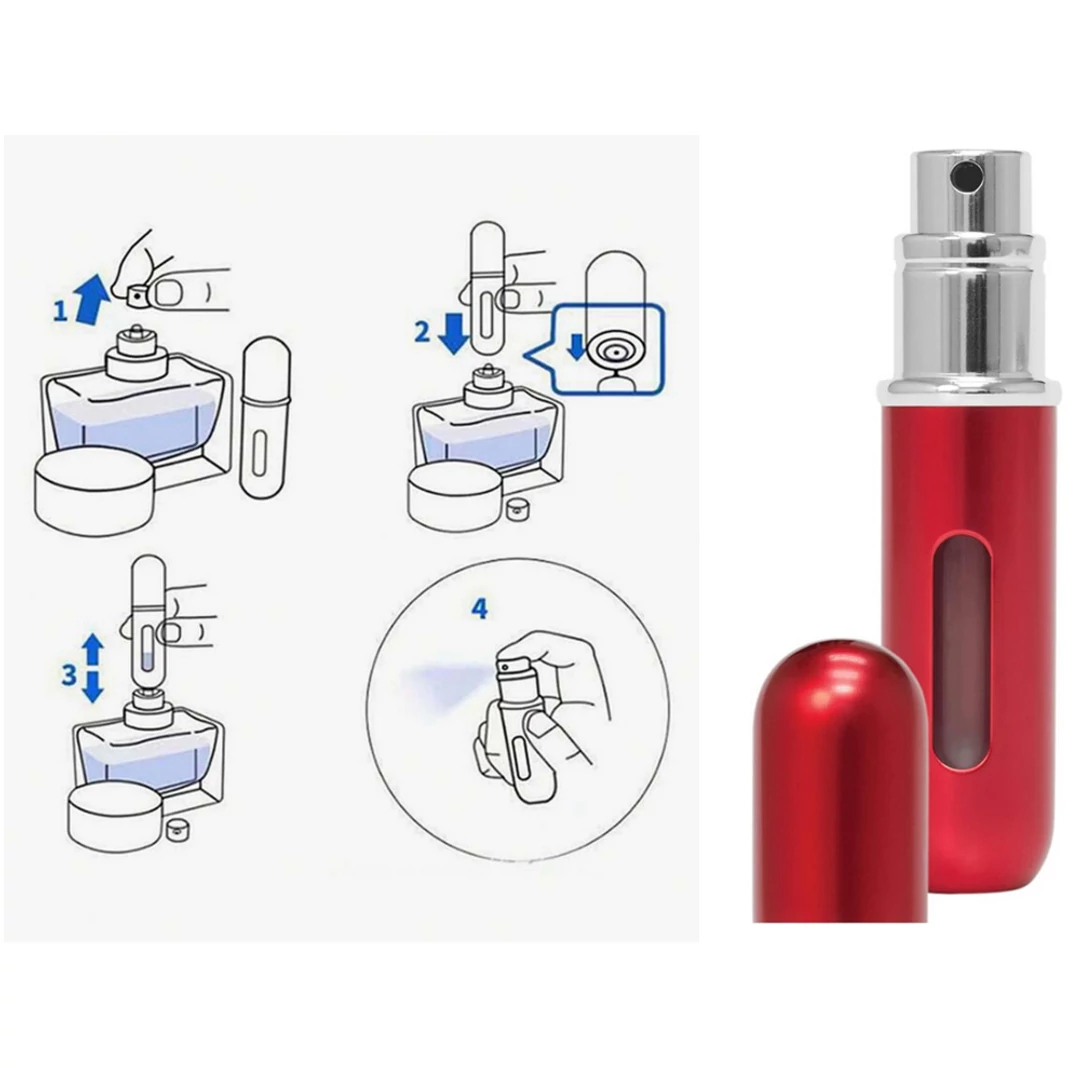 1
2
3
4