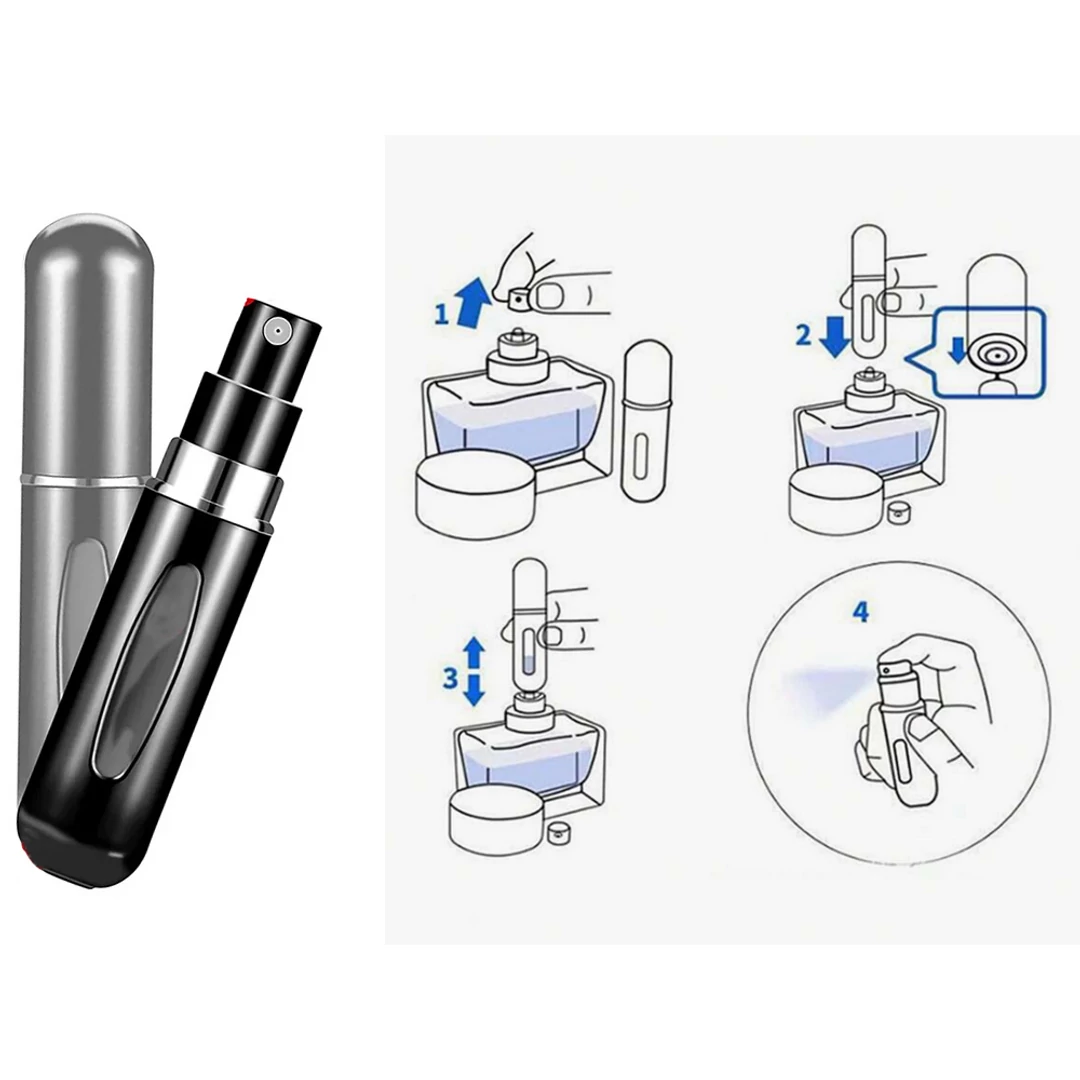 1

2

3

4