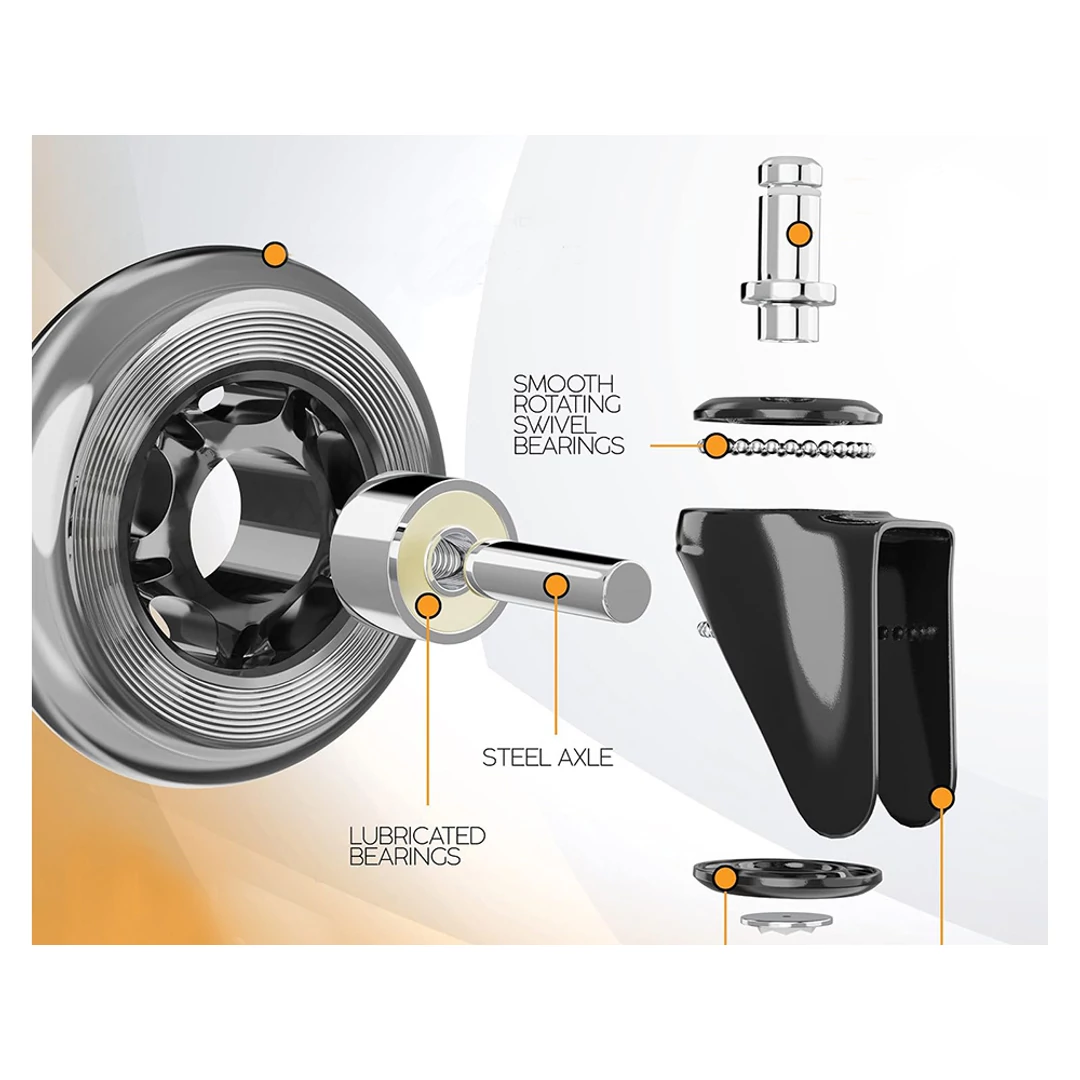 SMOOTH ROTATING SWIVEL BEARINGS

STEEL AXLE

LUBRICATED BEARINGS