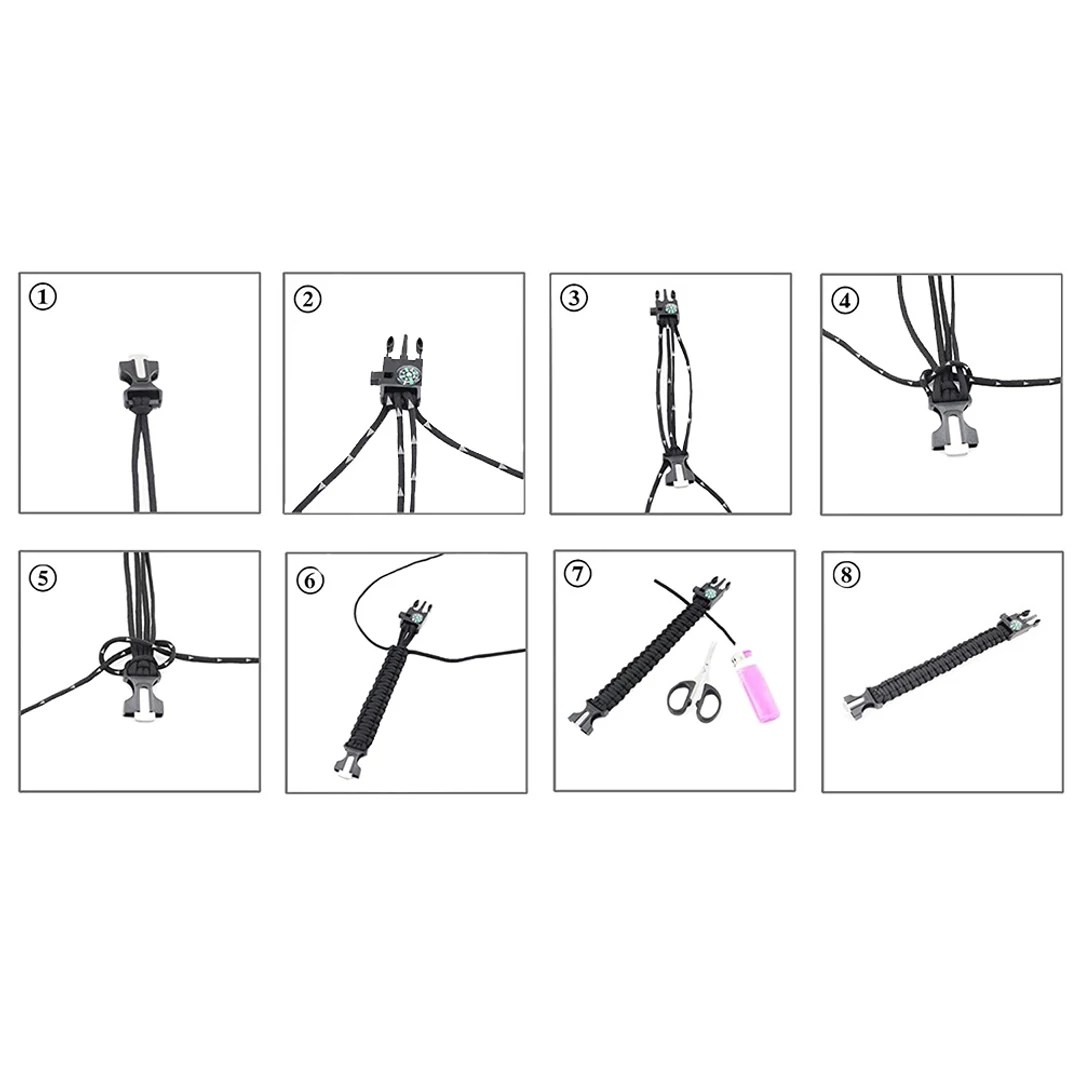 ①

②

③

④

⑤

⑥

⑦

⑧