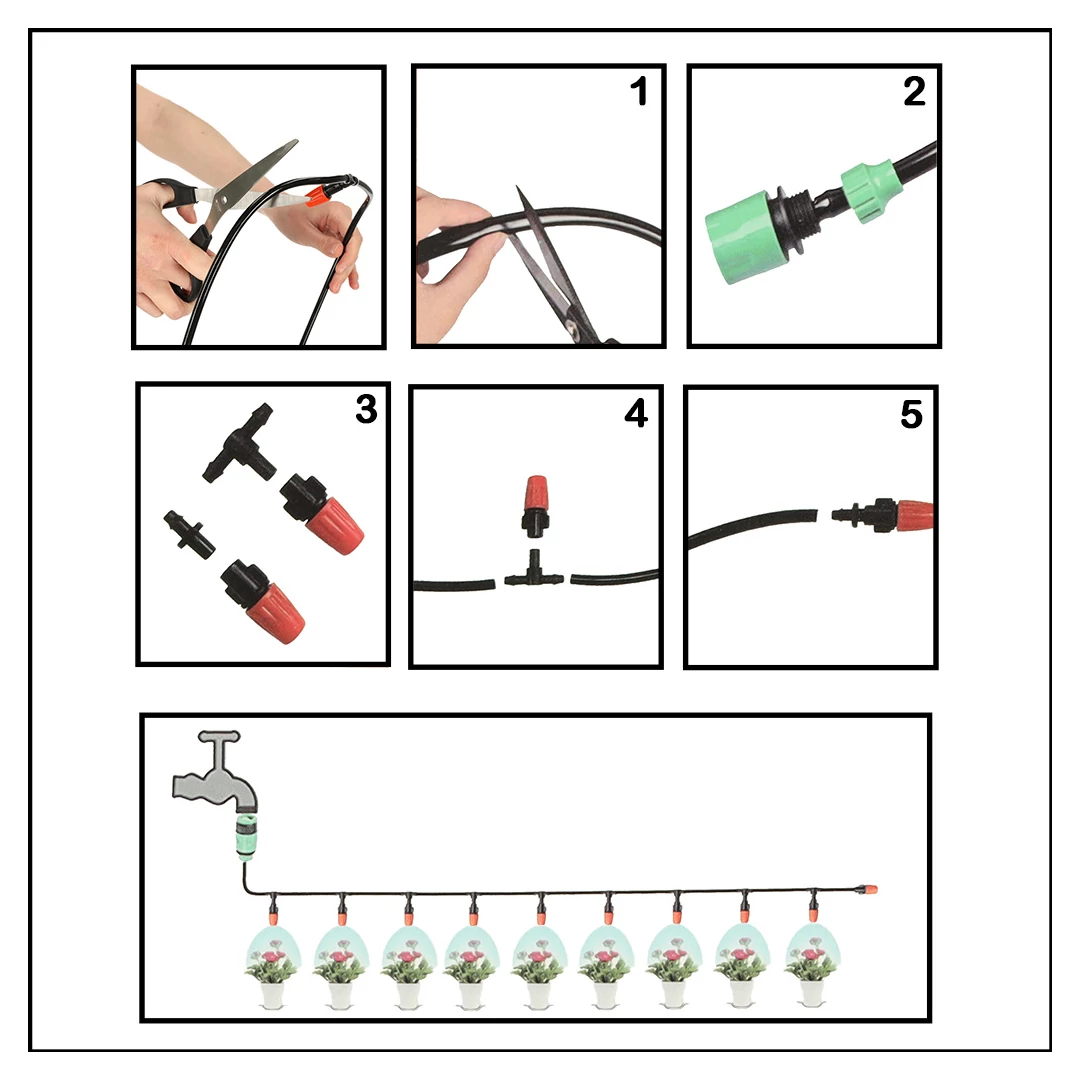 1

2

3

4

5